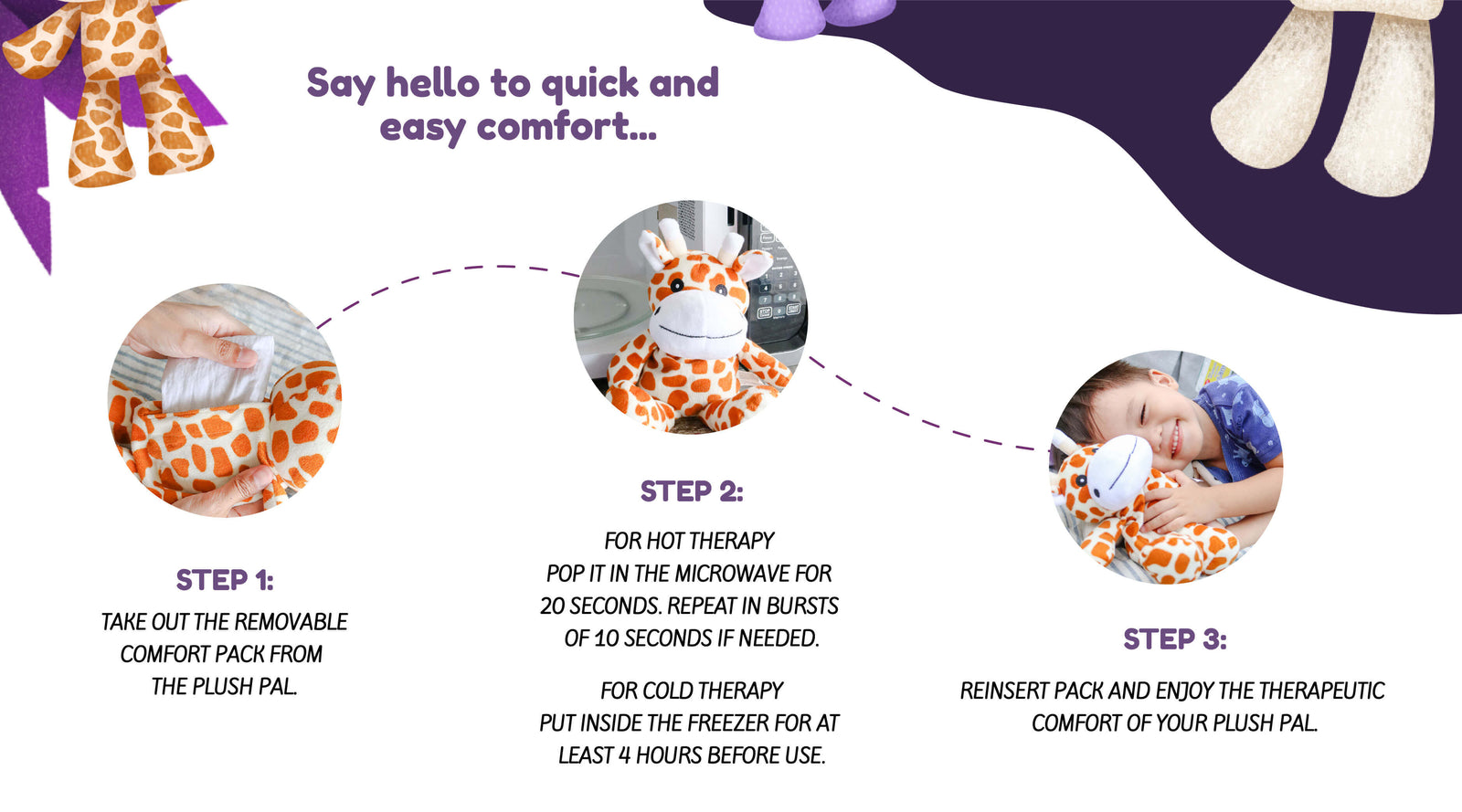 Say hello to quick and easy comfort...

STEP 1:
TAKE OUT THE REMOVABLE COMFORT PACK FROM THE PLUSH PAL.

STEP 2:
FOR HOT THERAPY
POP IT IN THE MICROWAVE FOR 20 SECONDS. REPEAT IN BURSTS OF 10 SECONDS IF NEEDED.

FOR COLD THERAPY
PUT INSIDE THE FREEZER FOR AT LEAST 4 HOURS BEFORE USE.

STEP 3:
REINSERT PACK AND ENJOY THE THERAPEUTIC COMFORT OF YOUR PLUSH PAL.